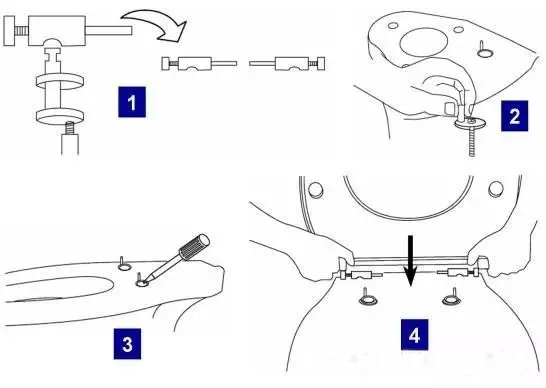 1

2

3

4