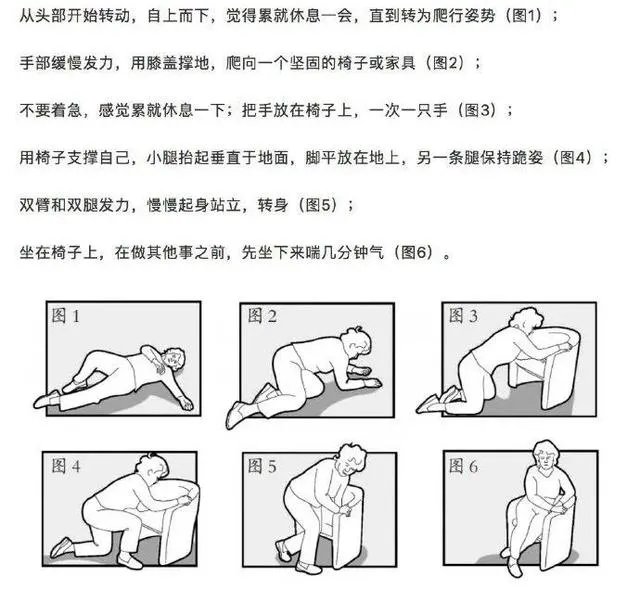 从头部开始转动，自上而下，觉得累就休息一会，直到转为爬行姿势（图1）；

手部缓慢发力，用膝盖撑地，爬向一个坚固的椅子或家具（图2）；

不要着急，感觉累就休息一下；把手放在椅子上，一次一只手（图3）；

用椅子支撑自己，小腿抬起垂直于地面，脚平放在地上，另一条腿保持跪姿（图4）；

双臂和双腿发力，慢慢起身站立，转身（图5）；

坐在椅子上，在做其他事之前，先坐下来喘几分钟气（图6）。

图 1

图 2

图 3

图 4

图 5

图 6