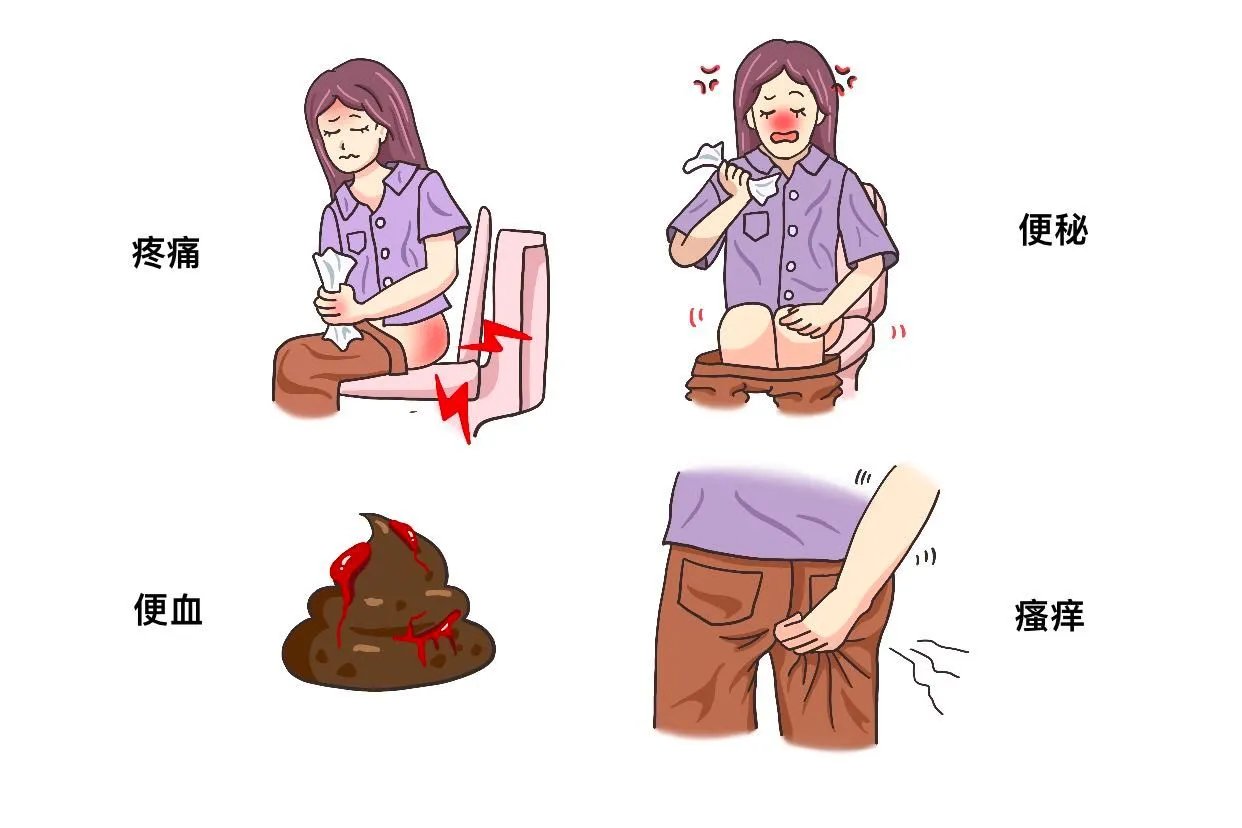 疼痛

便秘

便血

瘙痒