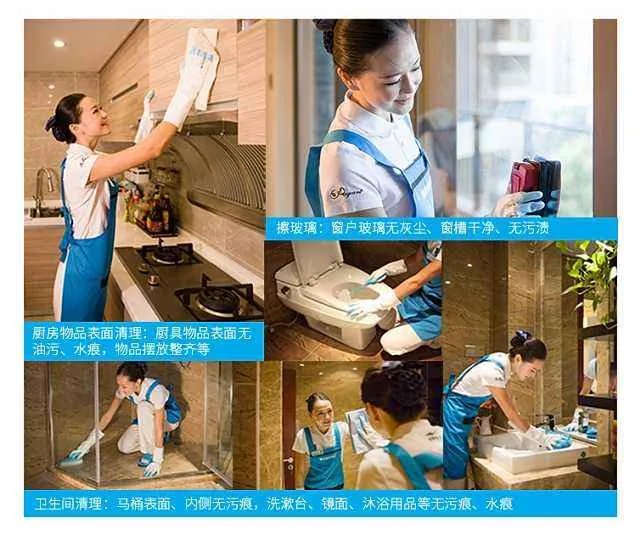 擦玻璃：窗户玻璃无灰尘、窗槽干净、无污渍

厨房物品表面清理：厨具物品表面无油污、水痕，物品摆放整齐等

卫生间清理：马桶表面、内侧无污痕，洗漱台、镜面、沐浴用品等无污痕、水痕